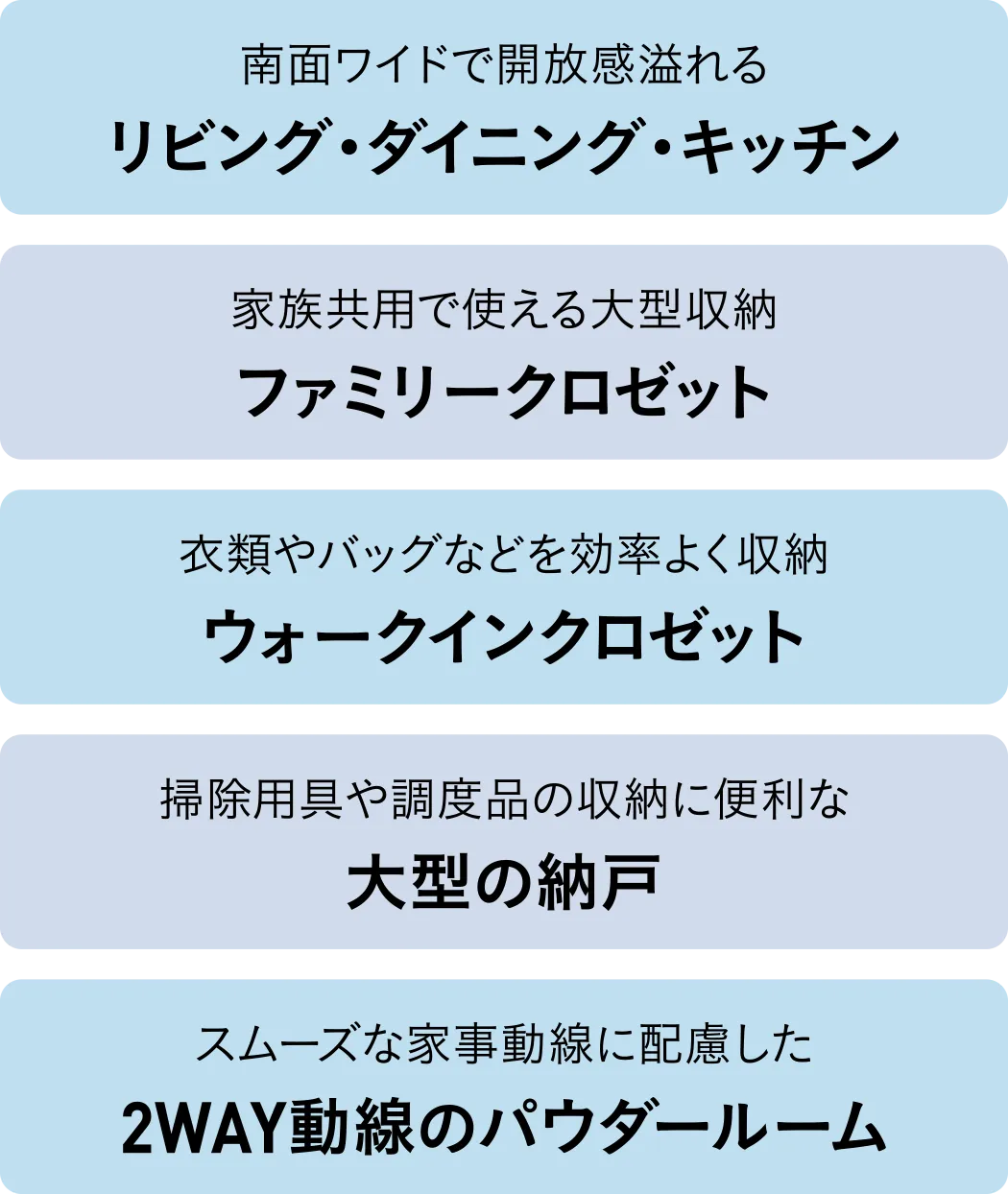 南面ワイドで開放感溢れる
リビング・ダイニング・キッチン

家族共用で使える大型収納
ファミリークロゼット

衣類やバッグなどを効率よく収納
ウォークインクロゼット

掃除用具や調度品の収納に便利な
大型の納戸

スムーズな家事動線に配慮した
2WAY動線のパウダールーム