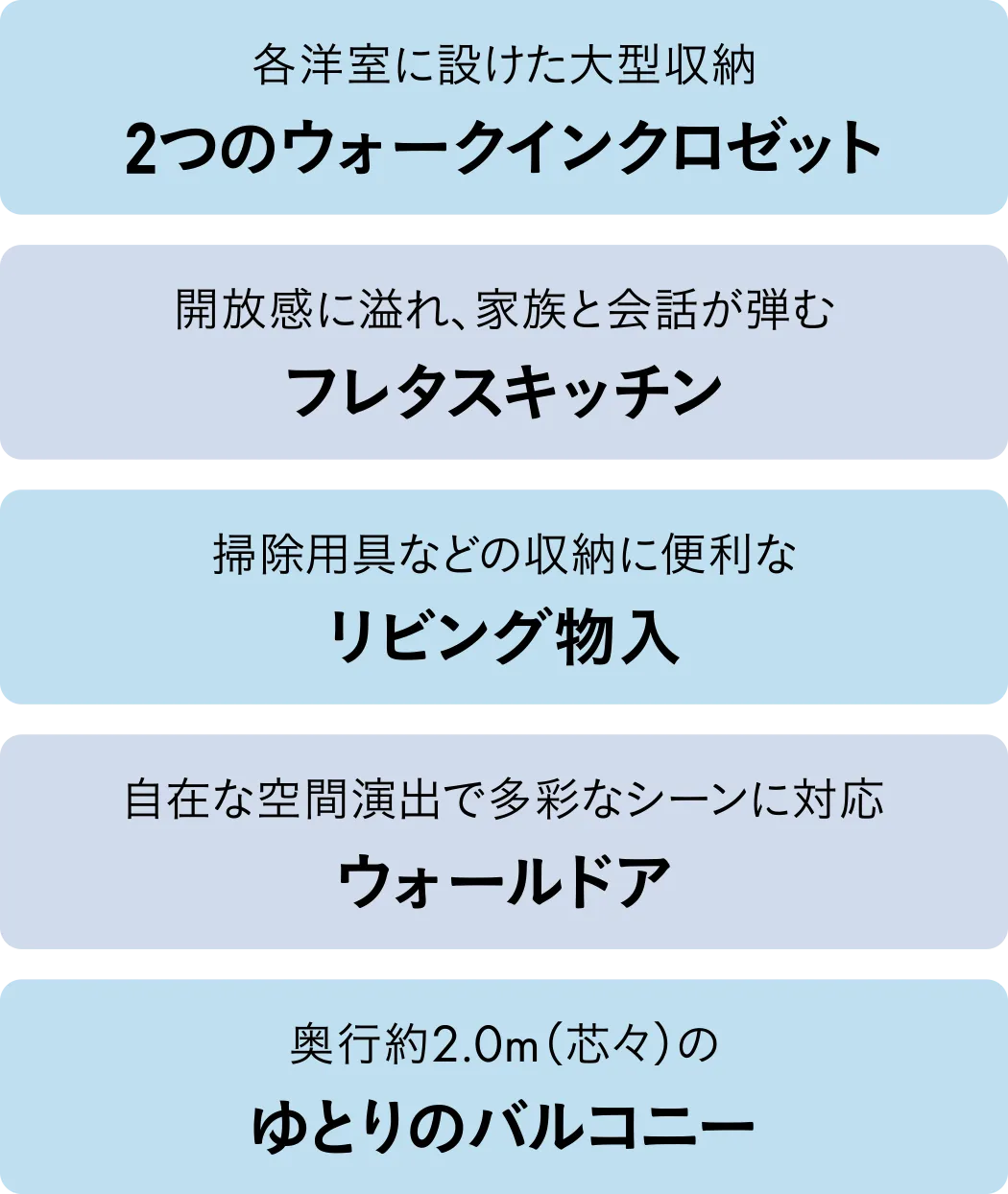 各洋室に設けた大型収納
2つのウォークインクロゼット

開放感に溢れ、家族と会話が弾む
フレタスキッチン

掃除用具などの収納に便利な
リビング物入

自在な空間演出で多彩なシーンに対応
ウォールドア

奥行約2.0m（芯々）の
ゆとりのバルコニー