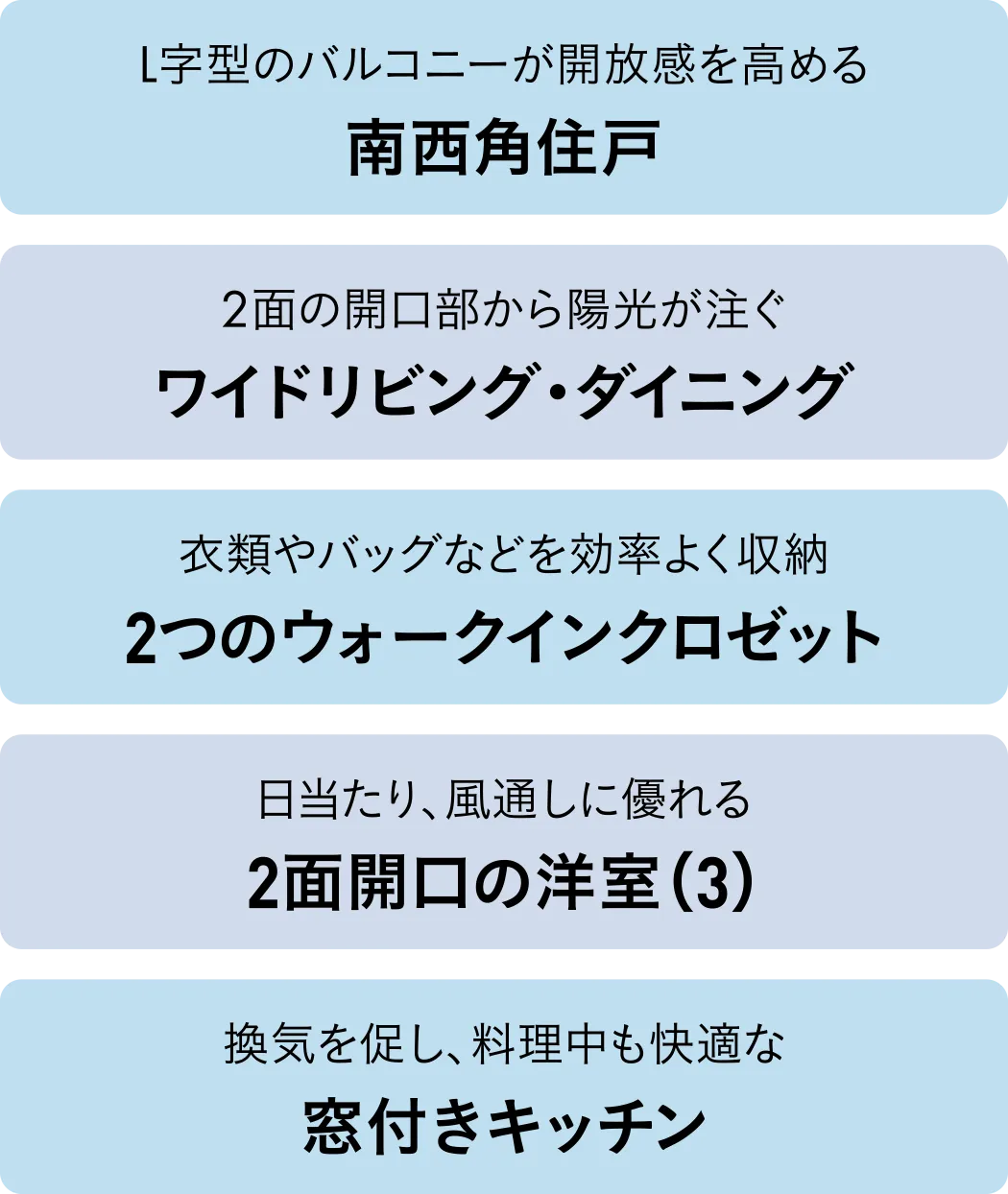 L字型のバルコニーが開放感を高める

南西角住戸

2面の開口部から陽光が注ぐ

ワイドリビング・ダイニング

衣類やバッグなどを効率よく収納

2つのウォークインクロゼット

日当たり、風通しに優れる

2面開口の洋室(3)

換気を促し、料理中も快適な

窓付きキッチン